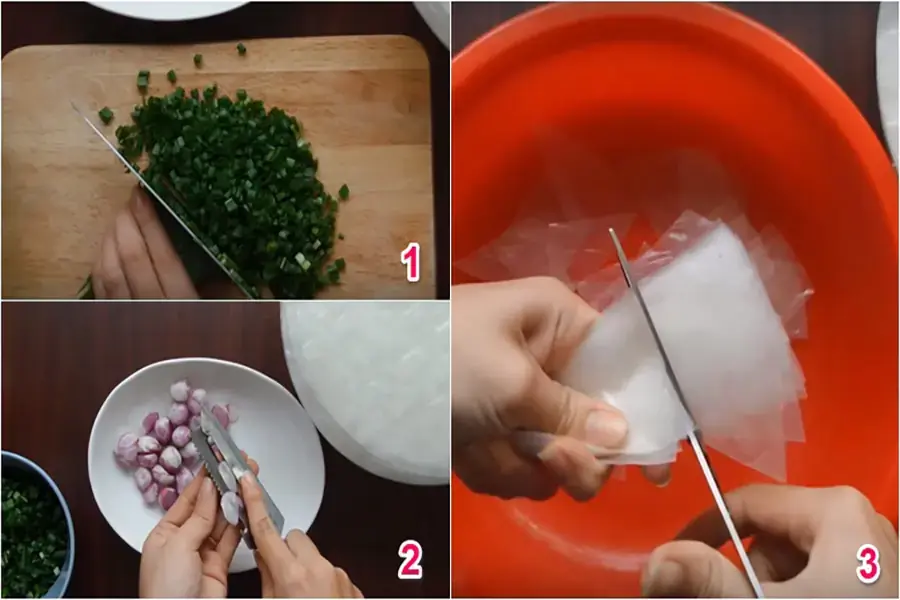 1

2

3