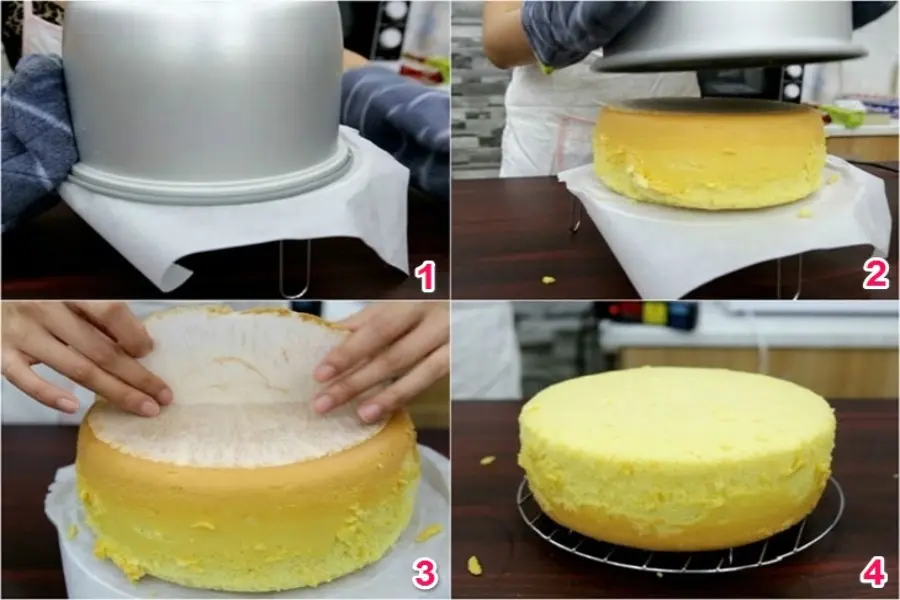 1
2
3
4