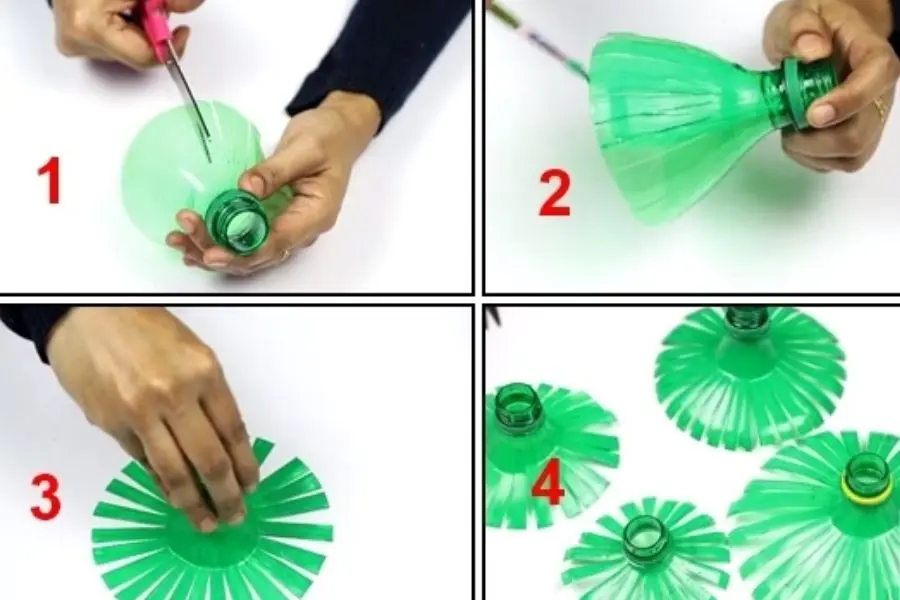 1

2

3

4