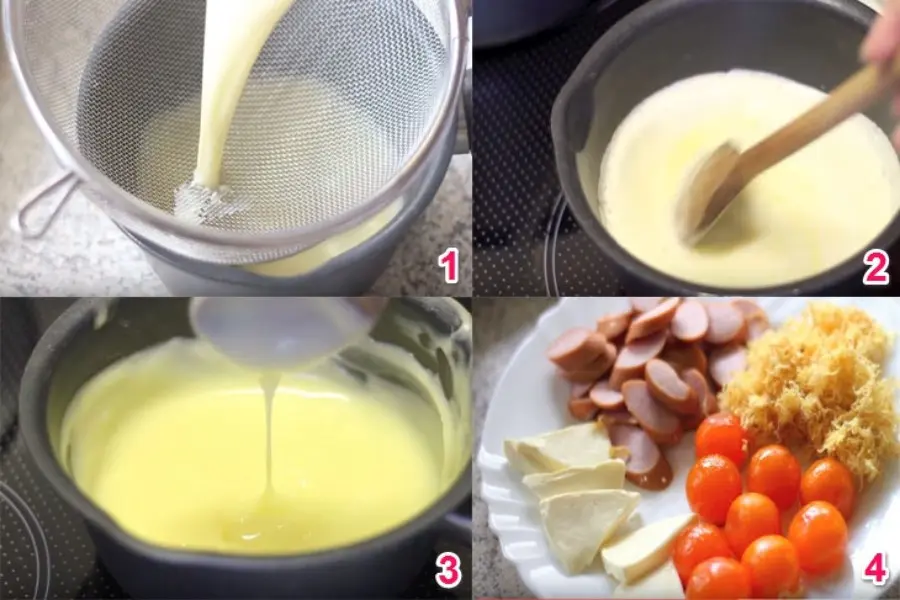 1
2
3
4