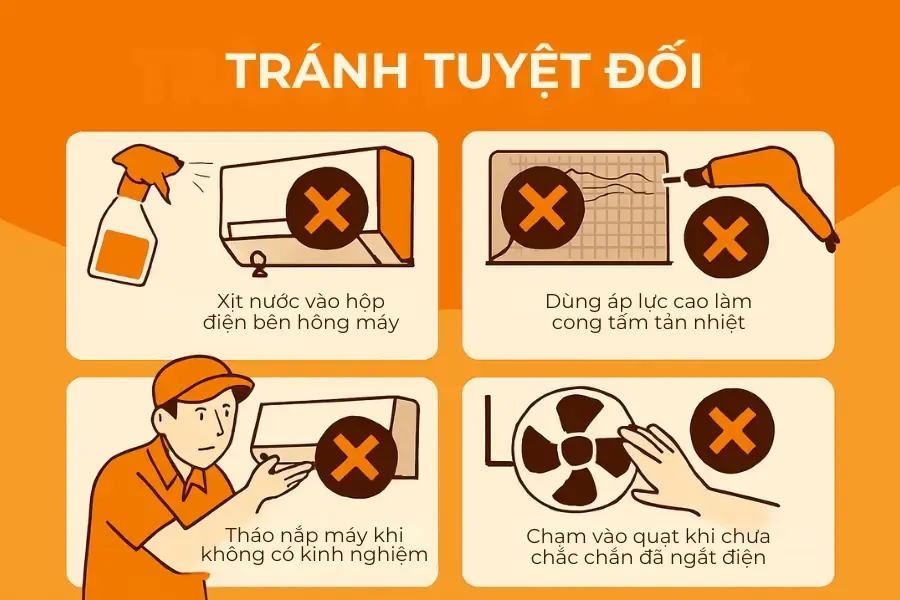 TRÁNH TUYỆT ĐỐI

Xịt nước vào hộp điện bên hông máy

Dùng áp lực cao làm cong tấm tản nhiệt

Tháo nắp máy khi không có kinh nghiệm

Chạm vào quạt khi chưa chắc chắn đã ngắt điện