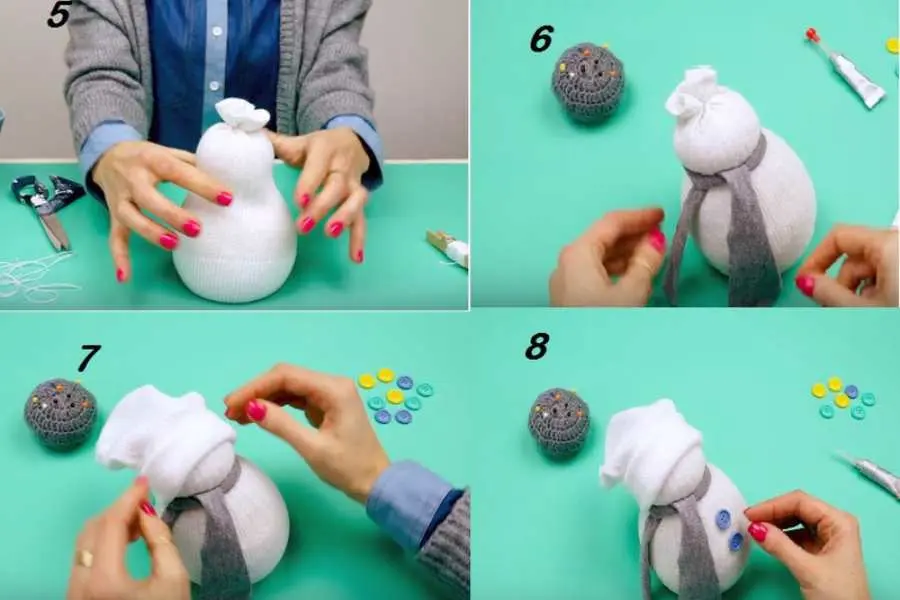 5

6

7

8