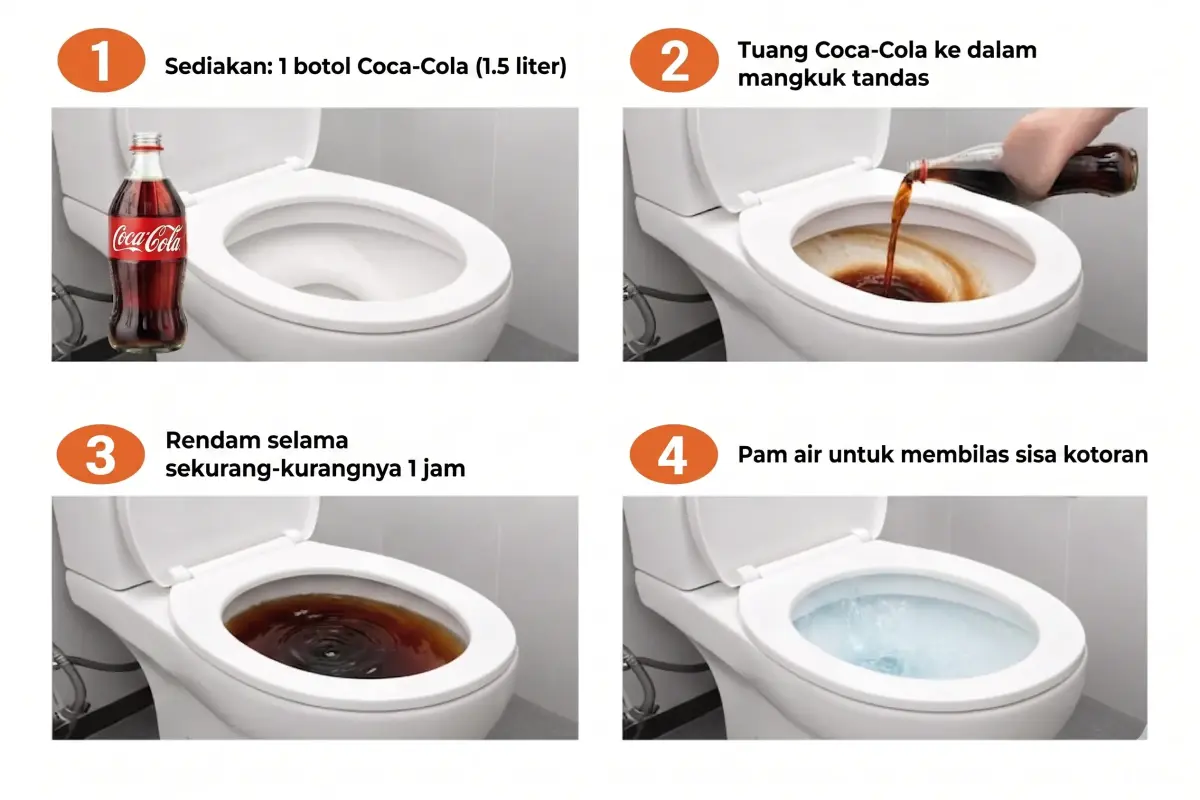 1 Sediakan: 1 botol Coca-Cola (1.5 liter)

Coca-Cola

2 Tuang Coca-Cola ke dalam mangkuk tandas

3 Rendam selama sekurang-kurangnya 1 jam

4 Pam air untuk membilas sisa kotoran