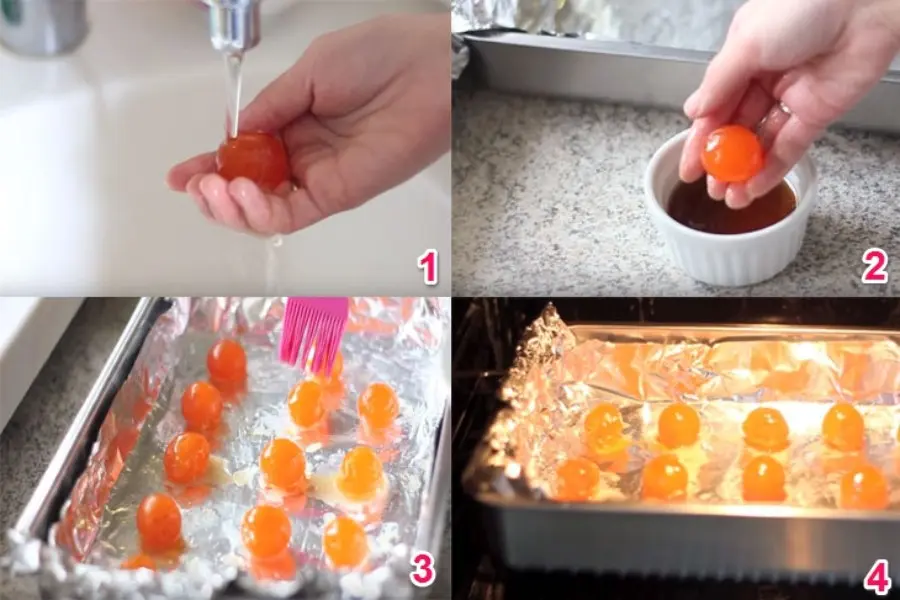 1
2
3
4