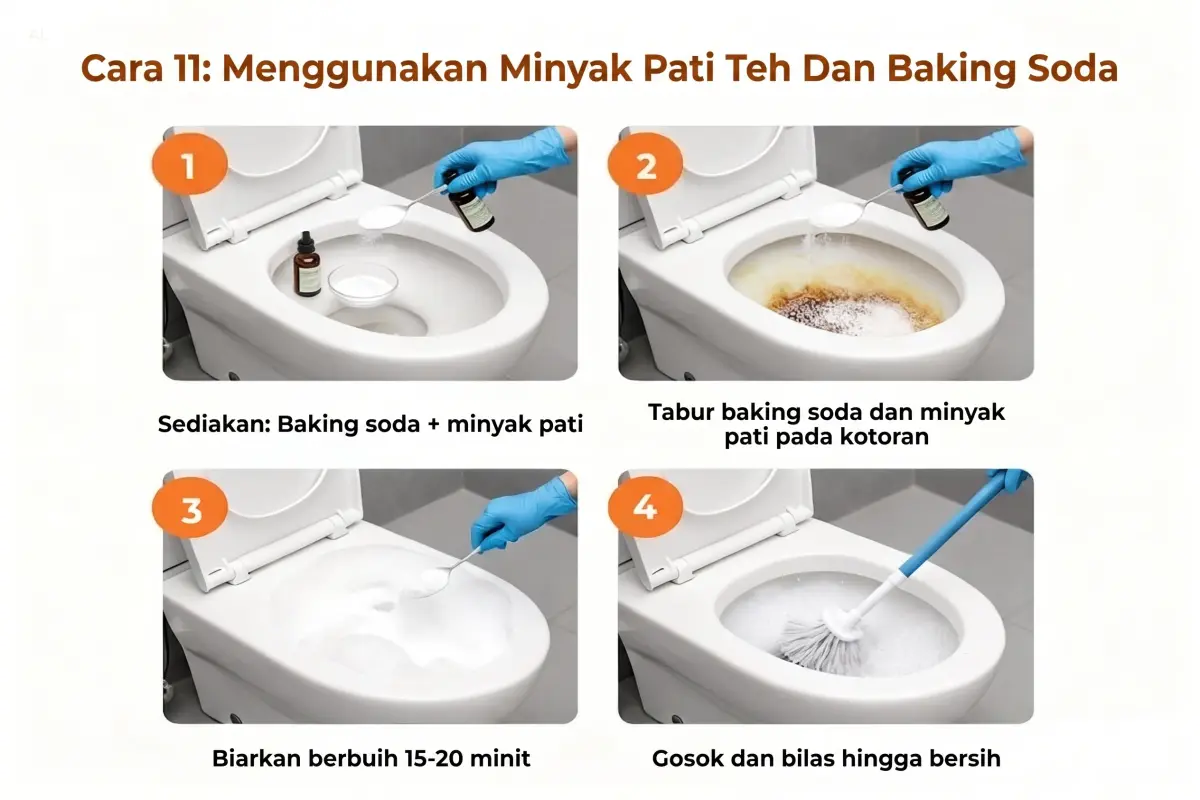 Cara 11: Menggunakan Minyak Pati Teh Dan Baking Soda

1

Sediakan: Baking soda + minyak pati

2

Tabur baking soda dan minyak pati pada kotoran

3

Biarkan berbuih 15-20 minit

4

Gosok dan bilas hingga bersih